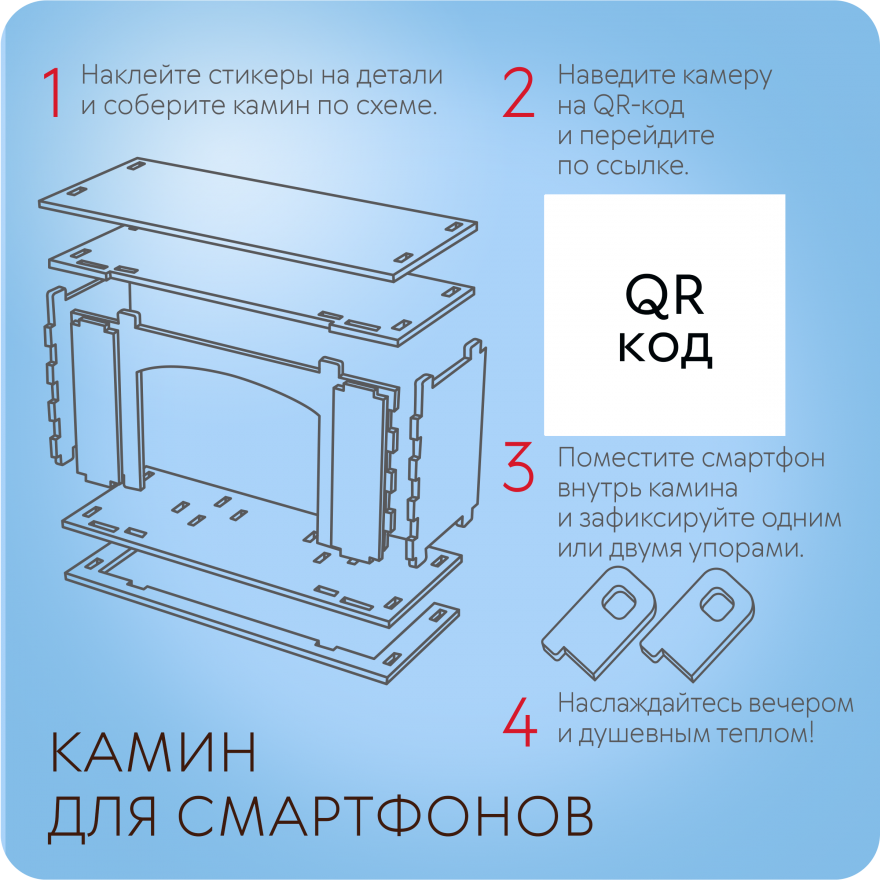 1 Наклейте стикеры на детали и соберите камин по схеме.

2 Наведите камеру на QR-код и перейдите по ссылке.

QR код

3 Поместите смартфон внутрь камина и зафиксируйте одним или двумя упорами.

4 Наслаждайтесь вечером и душевным теплом!

КАМИН ДЛЯ СМАРТФОНОВ